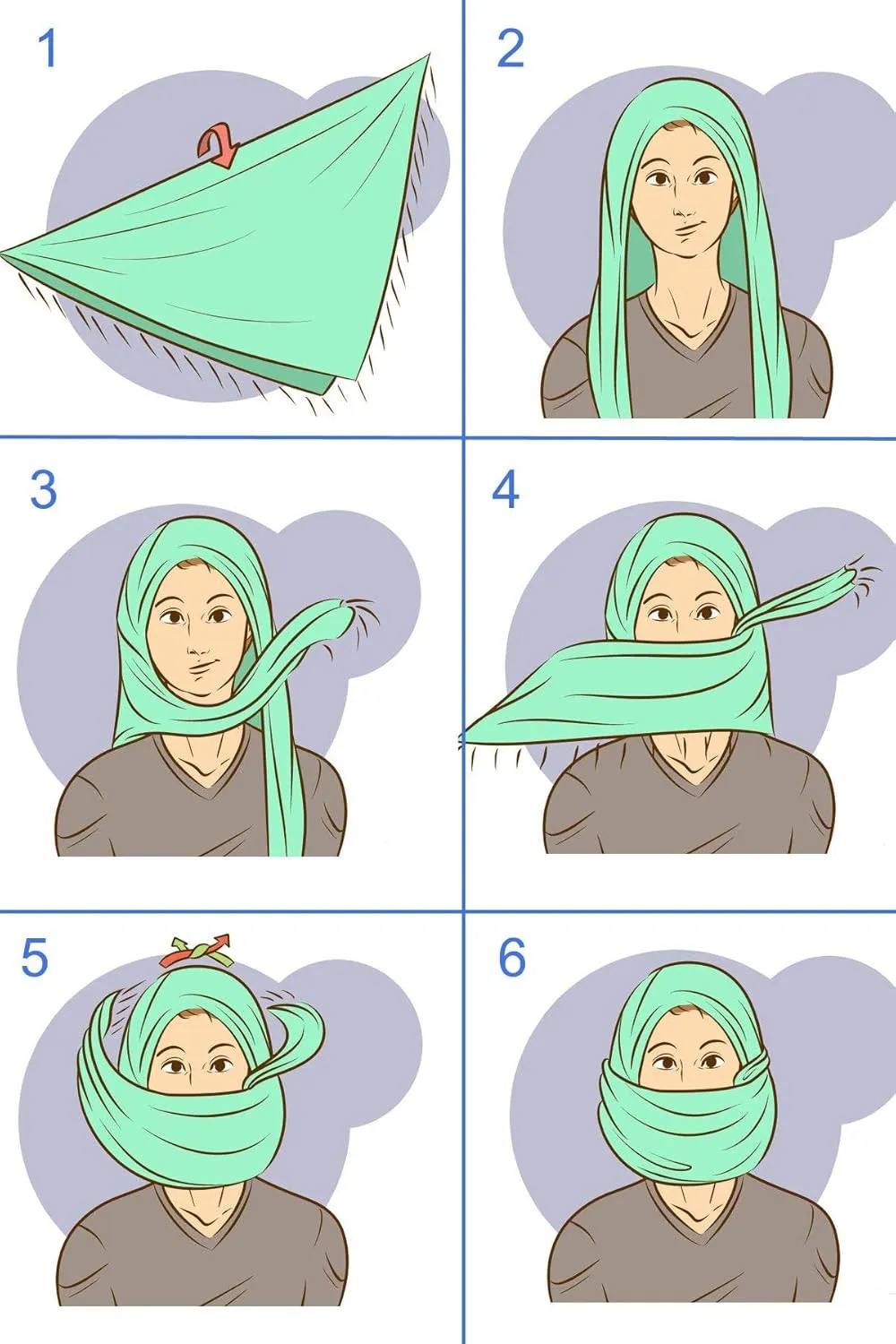 1

2

3

4

5

6